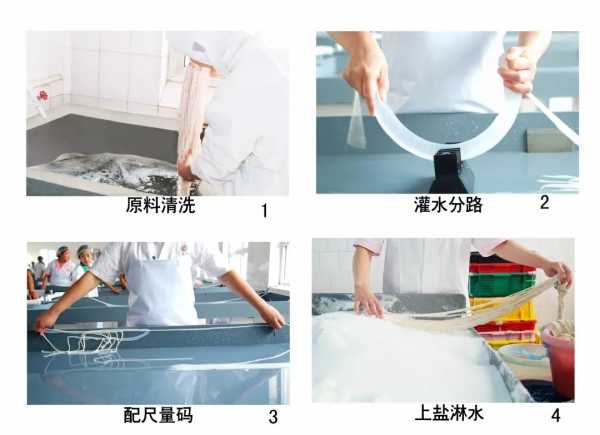 原料清洗 1

灌水分路 2

配尺量码 3

上盐淋水 4