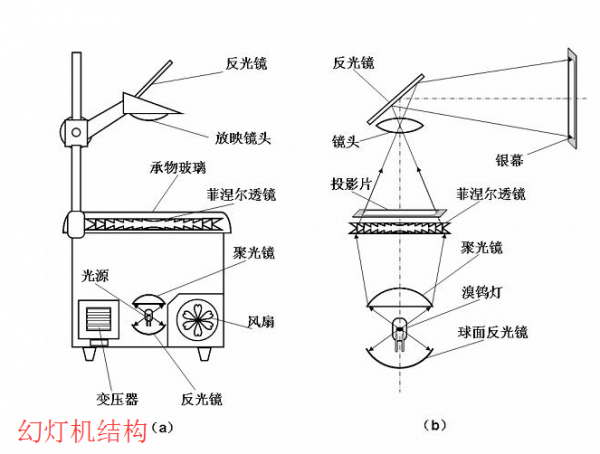 反光镜
放映镜头
承物玻璃
菲涅尔透镜
聚光镜
光源
风扇
变压器
反光镜
幻灯机结构 (a)

反光镜
镜头
银幕
投影片
菲涅尔透镜
聚光镜
溴钨灯
球面反光镜
(b)